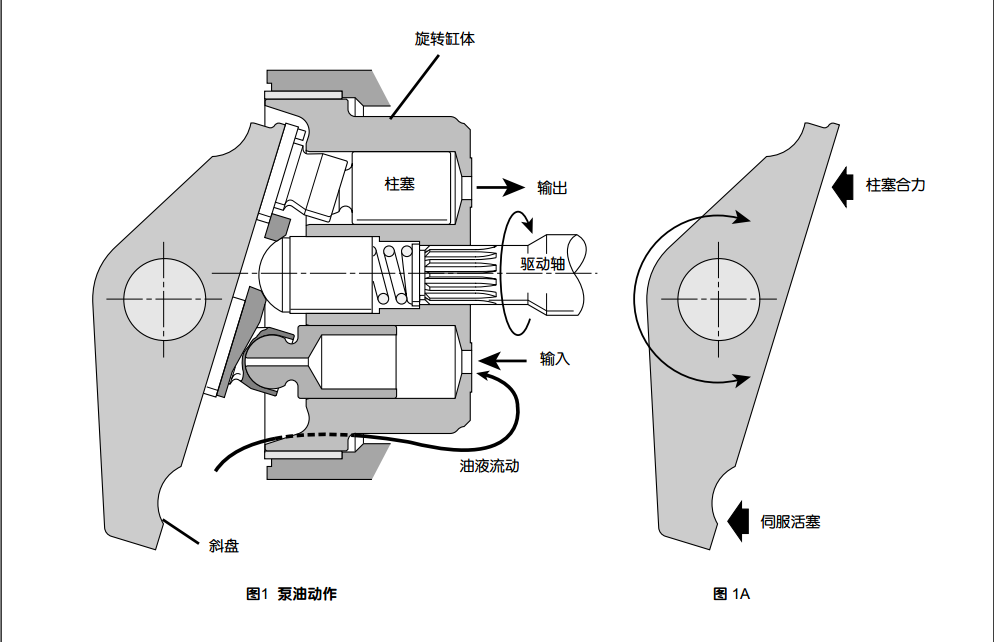 旋转缸体

柱塞

输出

驱动轴

输入

油液流动

斜盘

图1 泵油动作

柱塞合力

伺服活塞

图 1A