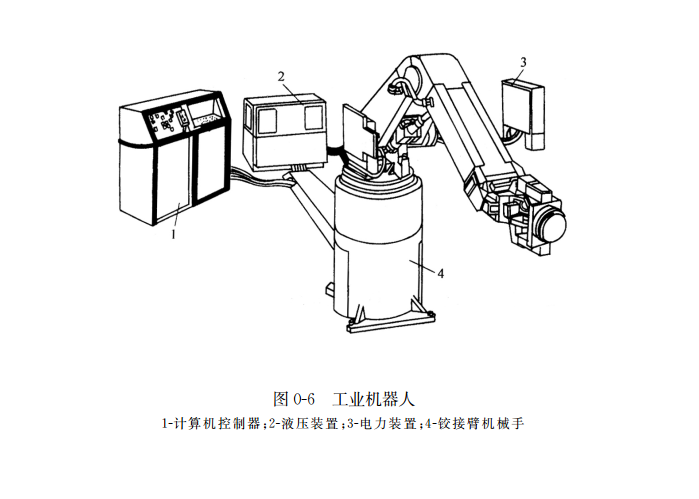 2

3

1

4

图 0-6 工业机器人

1-计算机控制器；2-液压装置；3-电力装置；4-铰接臂机械手