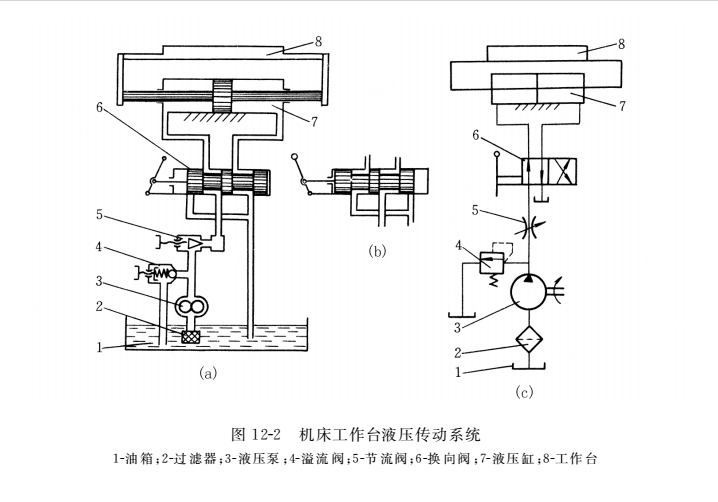 8
7
6
5
4
3
2
1
(a)
(b)
8
7
6
5
4
3
2
1
(c)

图 12-2 机床工作台液压传动系统
1-油箱;2-过滤器;3-液压泵;4-溢流阀;5-节流阀;6-换向阀;7-液压缸;8-工作台